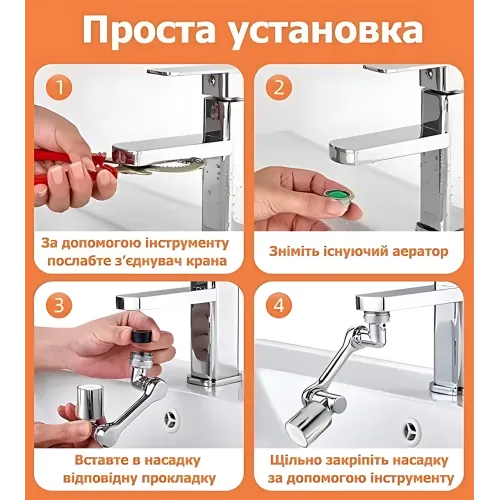 Проста установка

1

За допомогою інструменту послабте з'єднувач крана

2

Зніміть існуючий аератор

3

Вставте в насадку відповідну прокладку

4

Щільно закріпіть насадку за допомогою інструменту