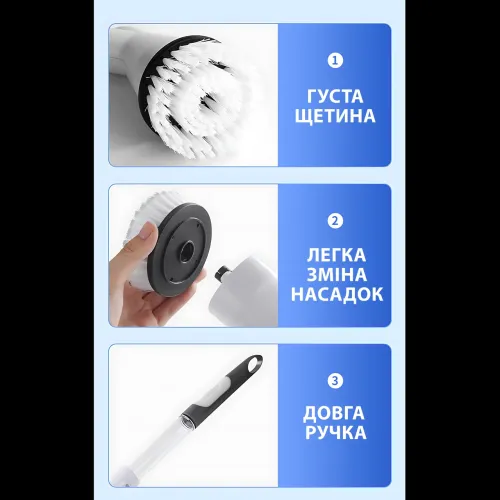 1

ГУСТА ЩЕТИНА

2

ЛЕГКА ЗМІНА НАСАДОК

3

ДОВГА РУЧКА