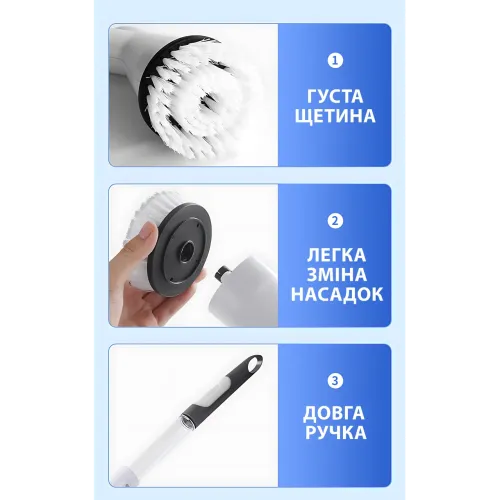 1

ГУСТА ЩЕТИНА

2

ЛЕГКА ЗМІНА НАСАДОК

3

ДОВГА РУЧКА