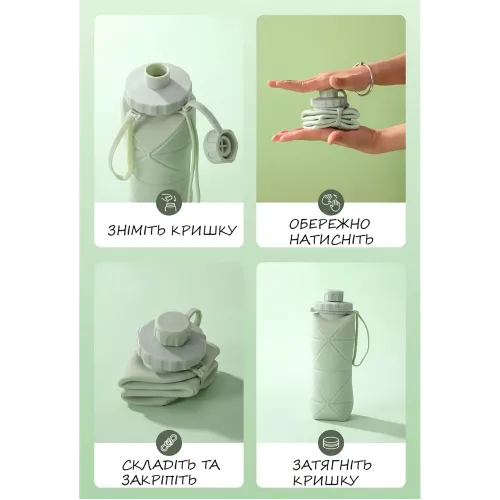 ЗНІМІТЬ КРИШКУ

ОБЕРЕЖНО
НАТИСНІТЬ

СКЛАДІТЬ ТА
ЗАКРІПІТЬ

ЗАТЯГНІТЬ
КРИШКУ