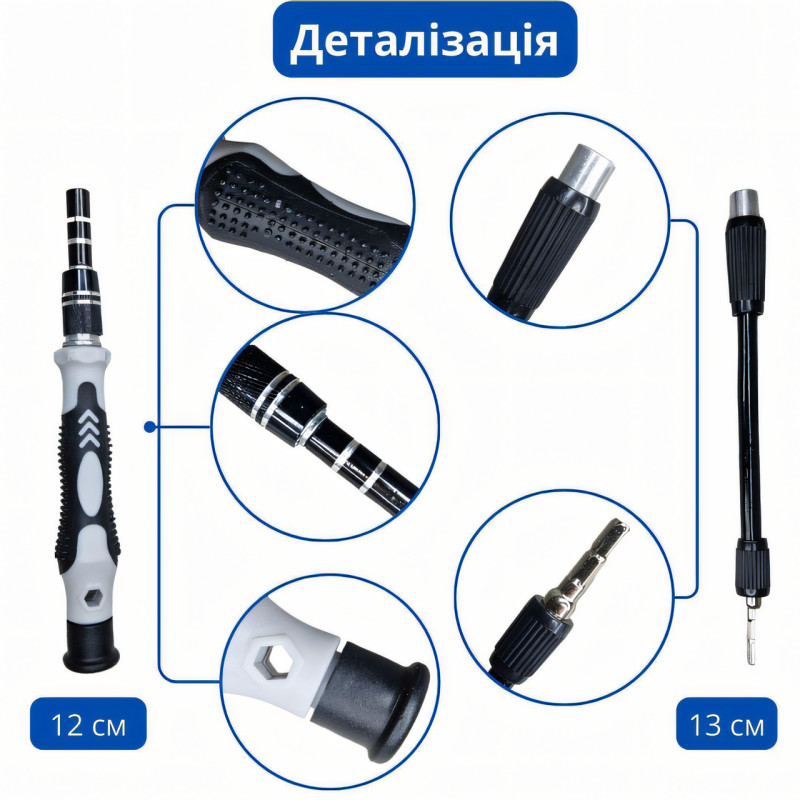 Деталізація

12 см

13 см