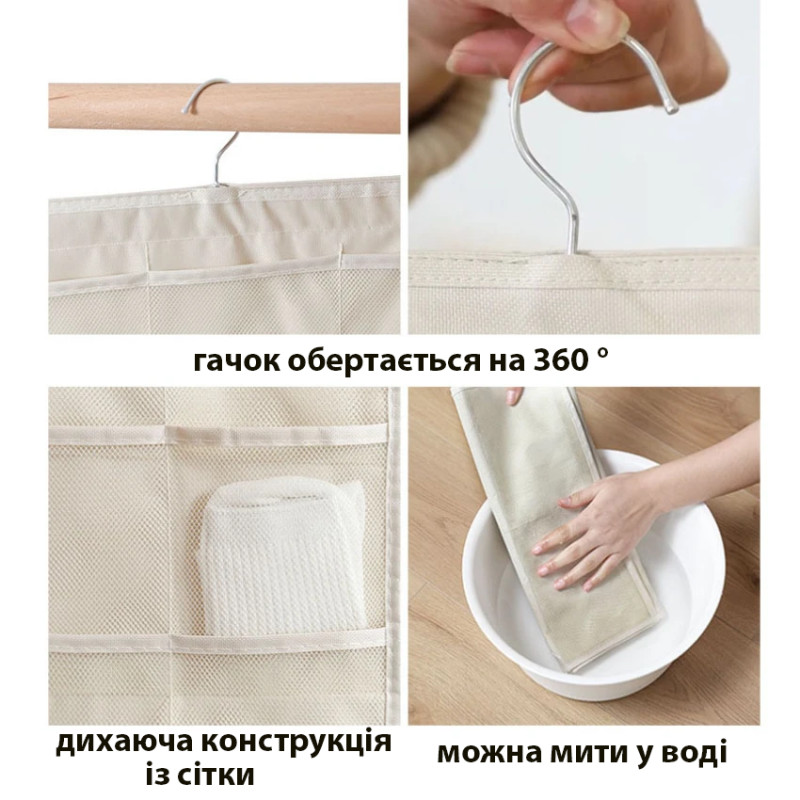 гачок обертається на 360 °

дихаюча конструкція із сітки

можна мити у воді