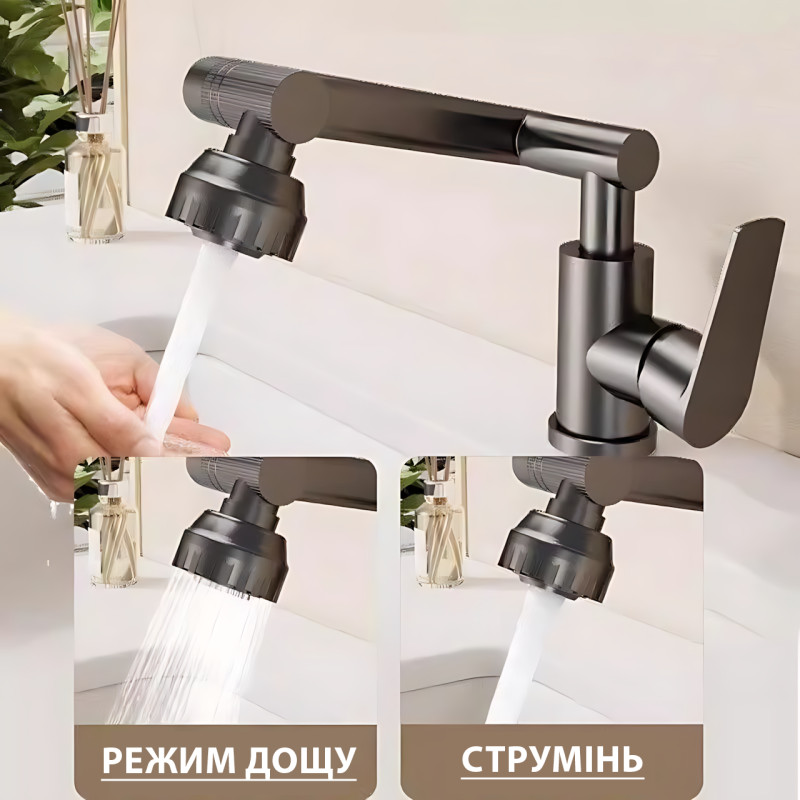 РЕЖИМ ДОЩУ

СТРУМІНЬ