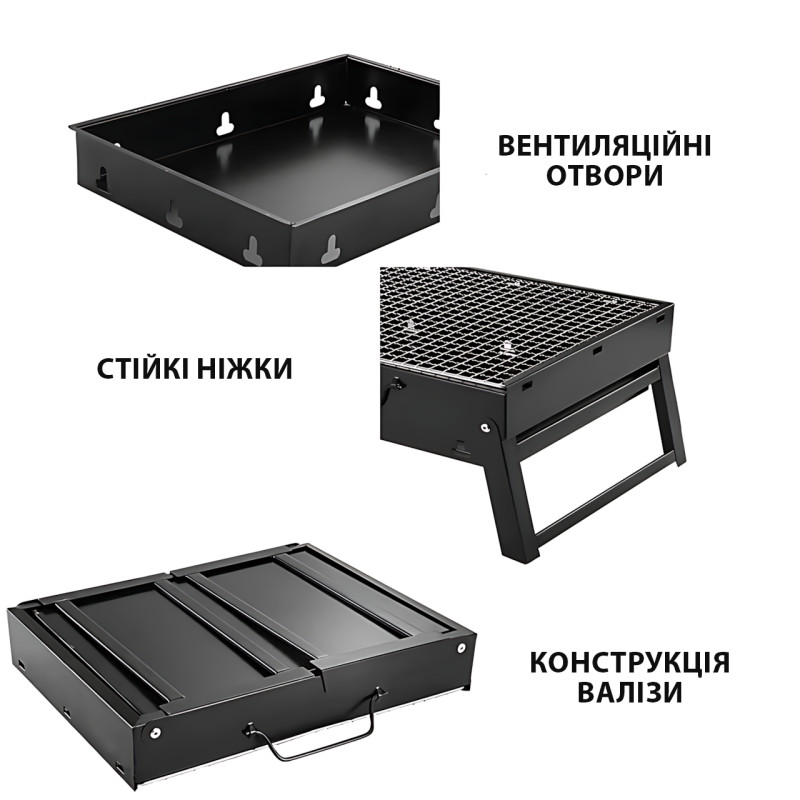 ВЕНТИЛЯЦІЙНІ
ОТВОРИ

СТІЙКІ НІЖКИ

КОНСТРУКЦІЯ
ВАЛІЗИ