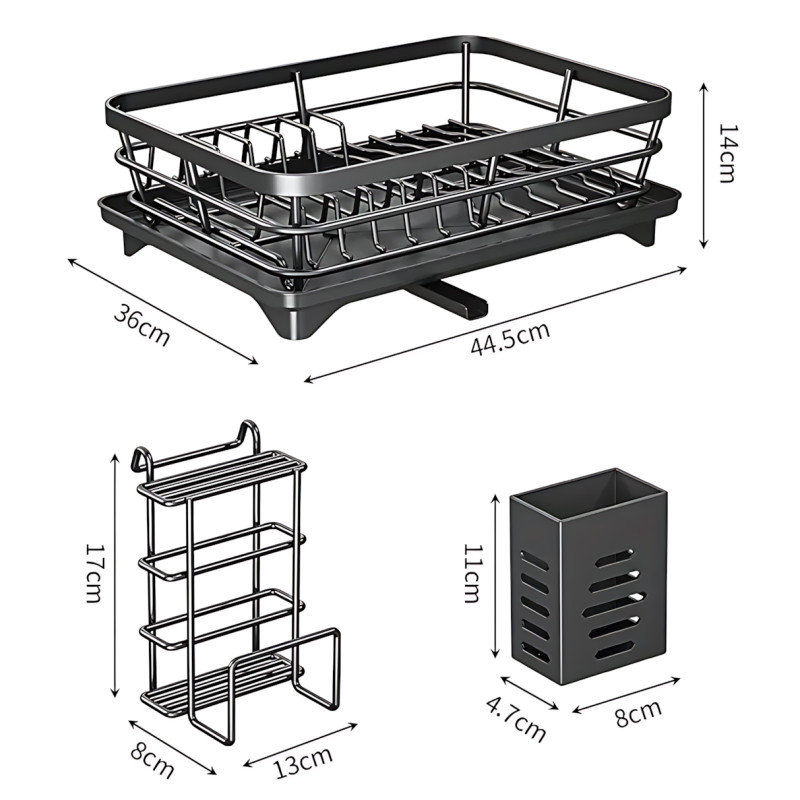 14cm
36cm
44.5cm
17cm
8cm
13cm
11cm
4.7cm
8cm