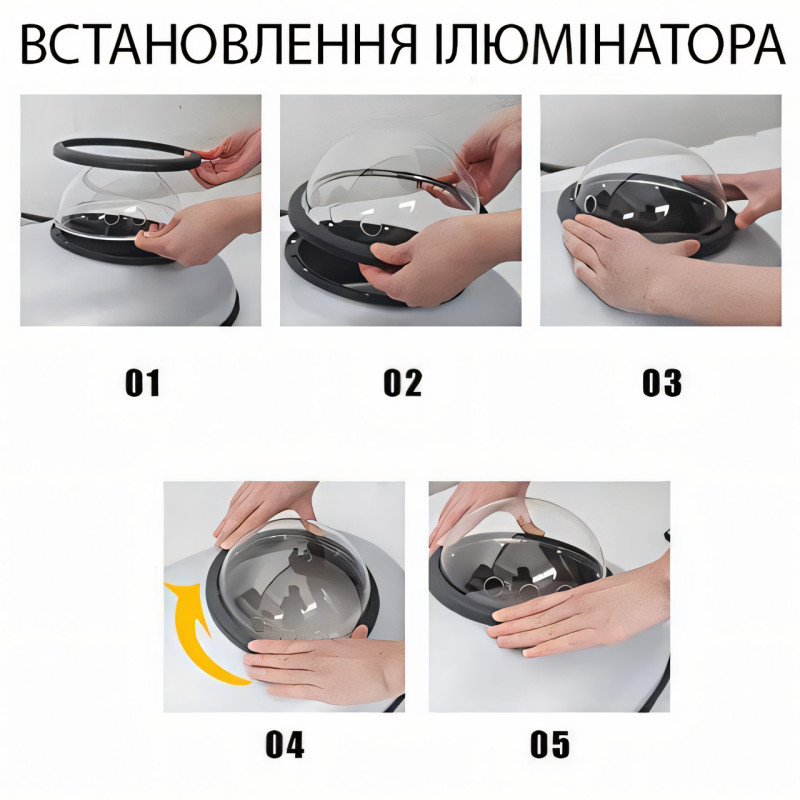 ВСТАНОВЛЕННЯ ІЛЮМІНАТОРА

01

02

03

04

05