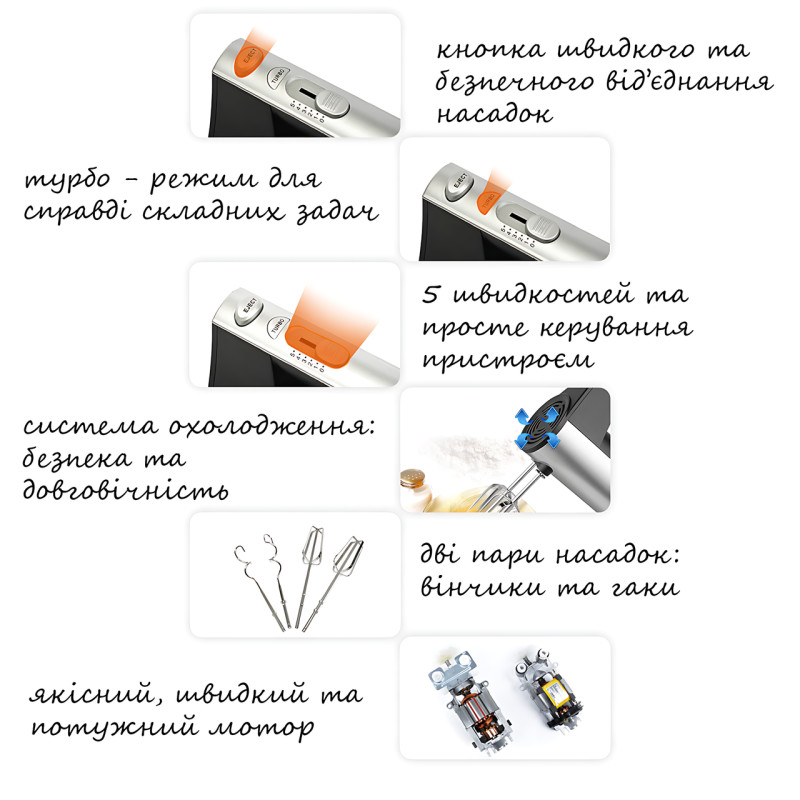 EJECT
TURBO
5 4 3 2 1 0

кнопка швидкого та безпечного від'єднання насадок

турбо - режим для справді складних задач

EJECT
TURBO
5 4 3 2 1 0

EJECT
TURBO
5 4 3 2 1 0

5 швидкостей та просте керування пристроєм

система охолодження: безпека та довговічність

дві пари насадок: вінчики та гаки

якісний, швидкий та потужний мотор