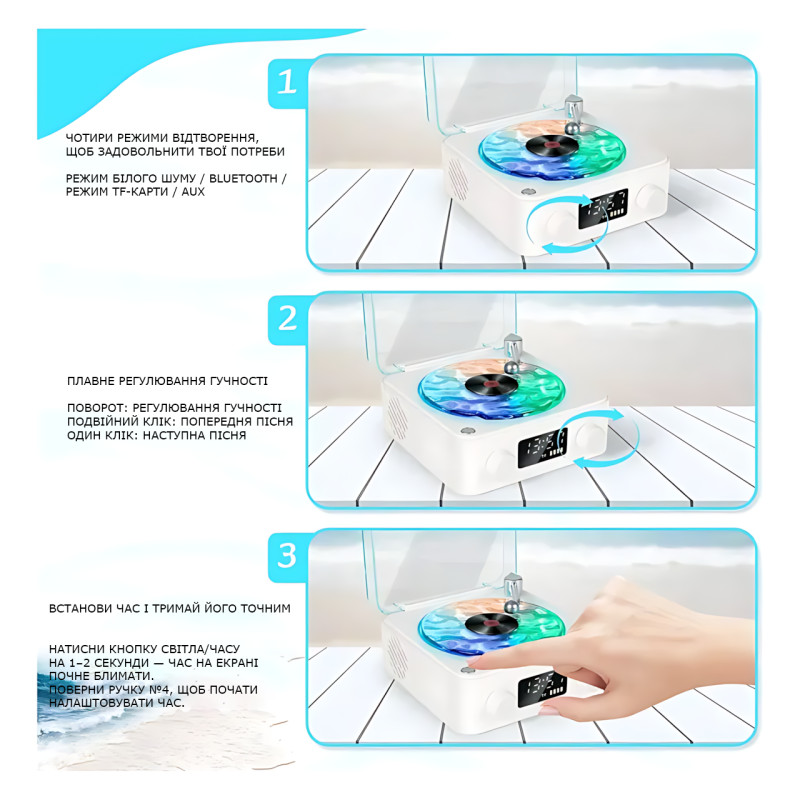 1

ЧОТИРИ РЕЖИМИ ВІДТВОРЕННЯ, ЩОБ ЗАДОВОЛЬНИТИ ТВОЇ ПОТРЕБИ

РЕЖИМ БІЛОГО ШУМУ / BLUETOOTH / РЕЖИМ TF-КАРТИ / AUX

2

ПЛАВНЕ РЕГУЛЮВАННЯ ГУЧНОСТІ

ПОВОРОТ: РЕГУЛЮВАННЯ ГУЧНОСТІ
ПОДВІЙНИЙ КЛІК: ПОПЕРЕДНЯ ПІСНЯ
ОДИН КЛІК: НАСТУПНА ПІСНЯ

3

ВСТАНОВИ ЧАС І ТРИМАЙ ЙОГО ТОЧНИМ

НАТИСНИ КНОПКУ СВІТЛА/ЧАСУ НА 1–2 СЕКУНДИ — ЧАС НА ЕКРАНІ ПОЧНЕ БЛИМАТИ.
ПОВЕРНИ РУЧКУ №4, ЩОБ ПОЧАТИ НАЛАШТОВУВАТИ ЧАС.