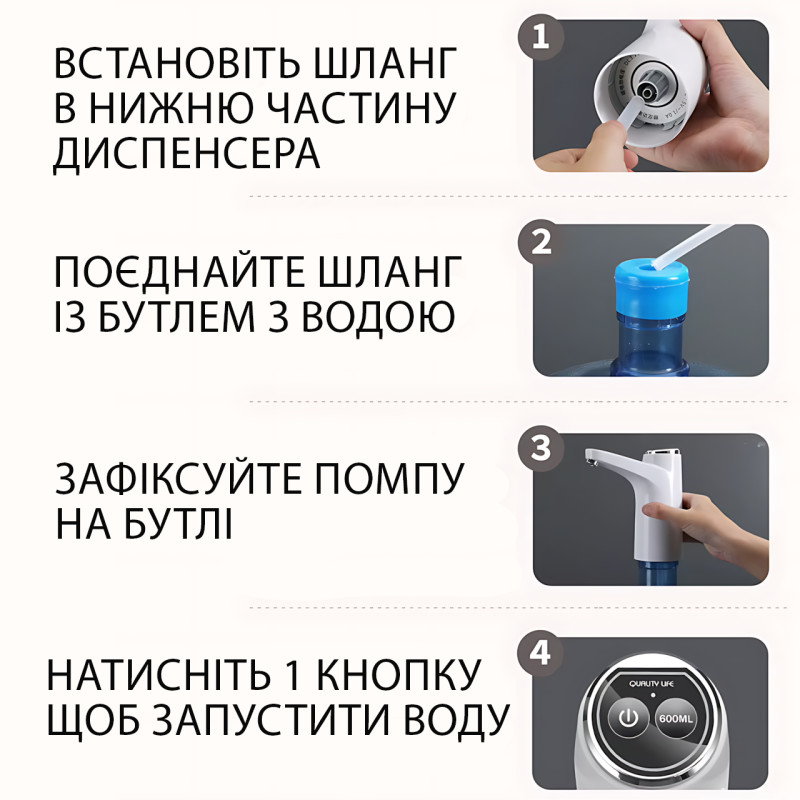 ВСТАНОВІТЬ ШЛАНГ В НИЖНЮ ЧАСТИНУ ДИСПЕНСЕРА

1

ПОЄДНАЙТЕ ШЛАНГ ІЗ БУТЛЕМ З ВОДОЮ

2

ЗАФІКСУЙТЕ ПОМПУ НА БУТЛІ

3

НАТИСНІТЬ 1 КНОПКУ ЩОБ ЗАПУСТИТИ ВОДУ

4

QUALITY LIFE

600ML