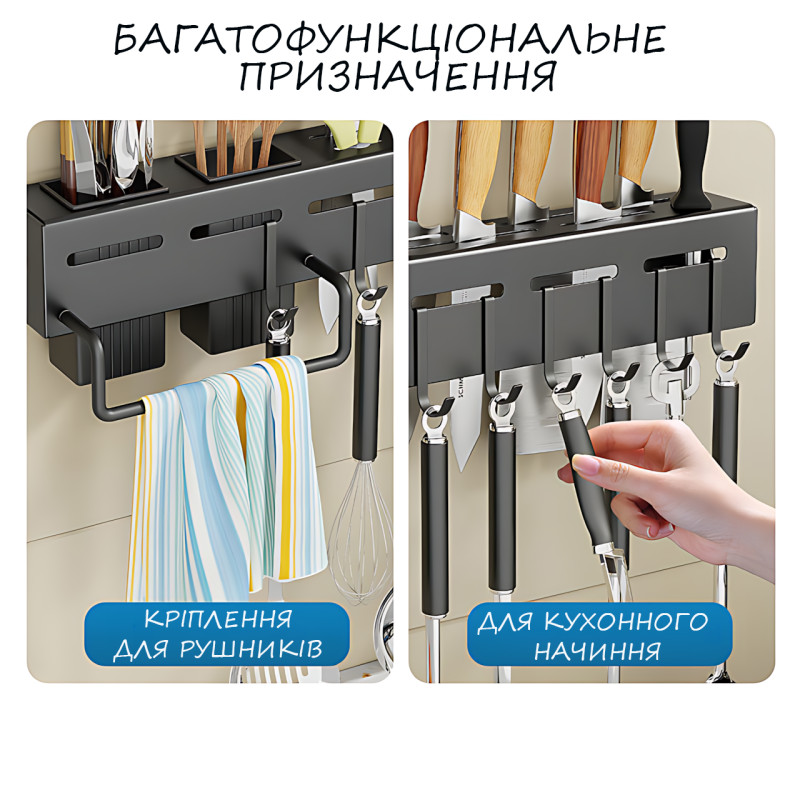 БАГАТОФУНКЦІОНАЛЬНЕ ПРИЗНАЧЕННЯ

КРІПЛЕННЯ ДЛЯ РУШНИКІВ

ДЛЯ КУХОННОГО НАЧИННЯ