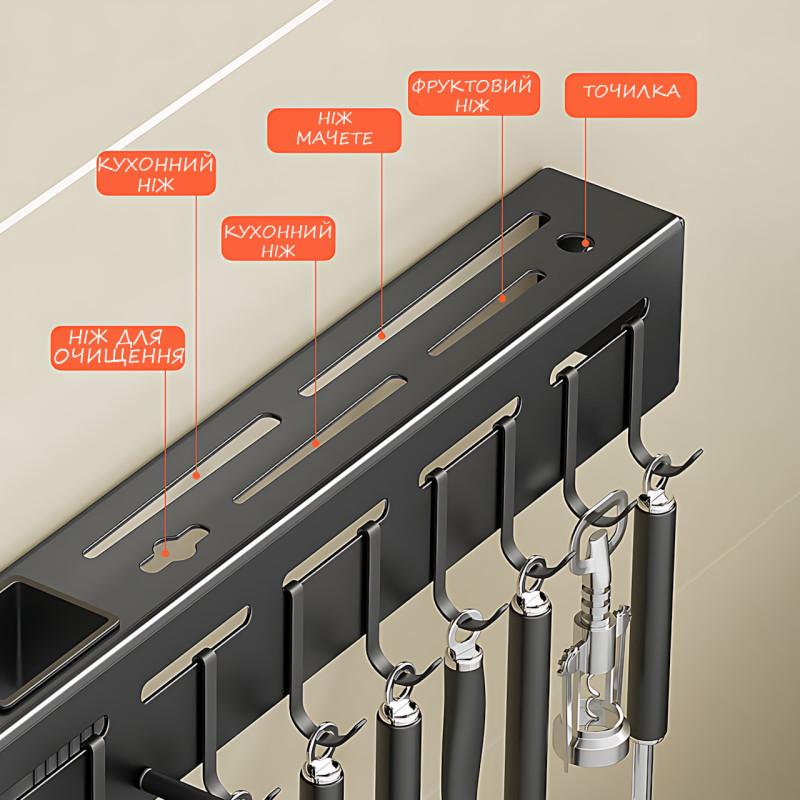 ФРУКТОВИЙ НІЖ

ТОЧИЛКА

НІЖ МАЧЕТЕ

КУХОННИЙ НІЖ

КУХОННИЙ НІЖ

НІЖ ДЛЯ ОЧИЩЕННЯ