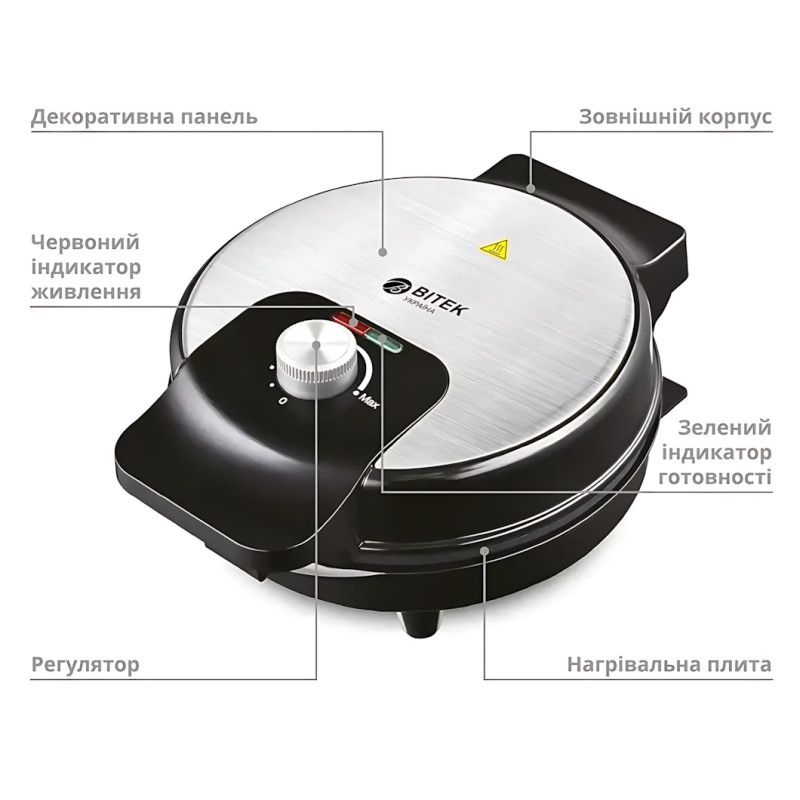 Декоративна панель

Зовнішній корпус

Червоний індикатор живлення

BITEK
УКРАЇНА

0

Max

Зелений індикатор готовності

Регулятор

Нагрівальна плита