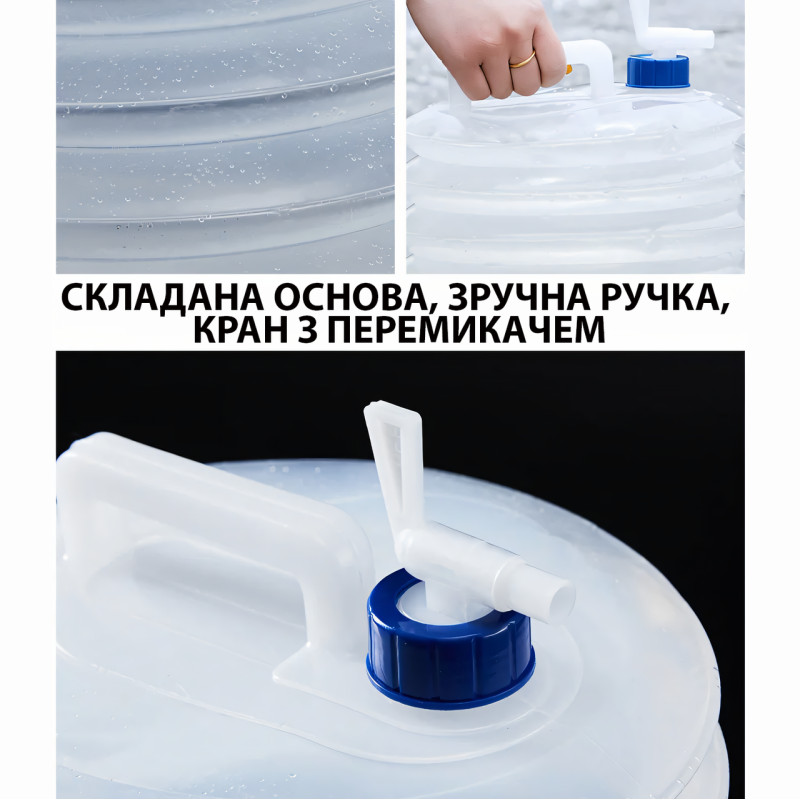 СКЛАДАНА ОСНОВА, ЗРУЧНА РУЧКА, КРАН З ПЕРЕМИКАЧЕМ