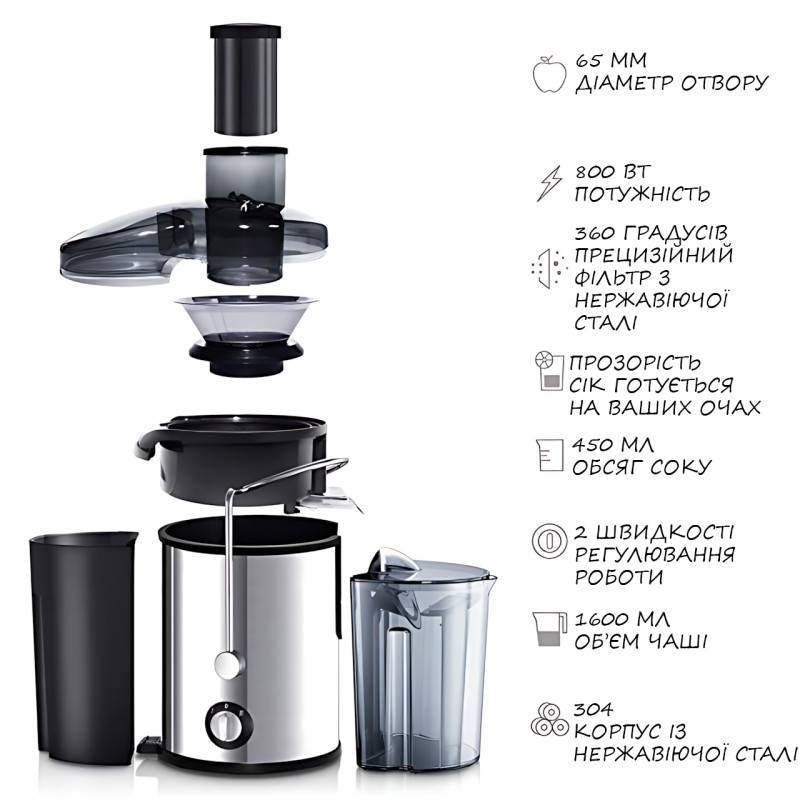 65 ММ
ДІАМЕТР ОТВОРУ

800 ВТ
ПОТУЖНІСТЬ

360 ГРАДУСІВ
ПРЕЦИЗІЙНИЙ
ФІЛЬТР З
НЕРЖАВІЮЧОЇ
СТАЛІ

ПРОЗОРІСТЬ
СІК ГОТУЄТЬСЯ
НА ВАШИХ ОЧАХ

450 МЛ
ОБСЯГ СОКУ

2 ШВИДКОСТІ
РЕГУЛЮВАННЯ
РОБОТИ

1600 МЛ
ОБ'ЄМ ЧАШІ

304
КОРПУС ІЗ
НЕРЖАВІЮЧОЇ СТАЛІ