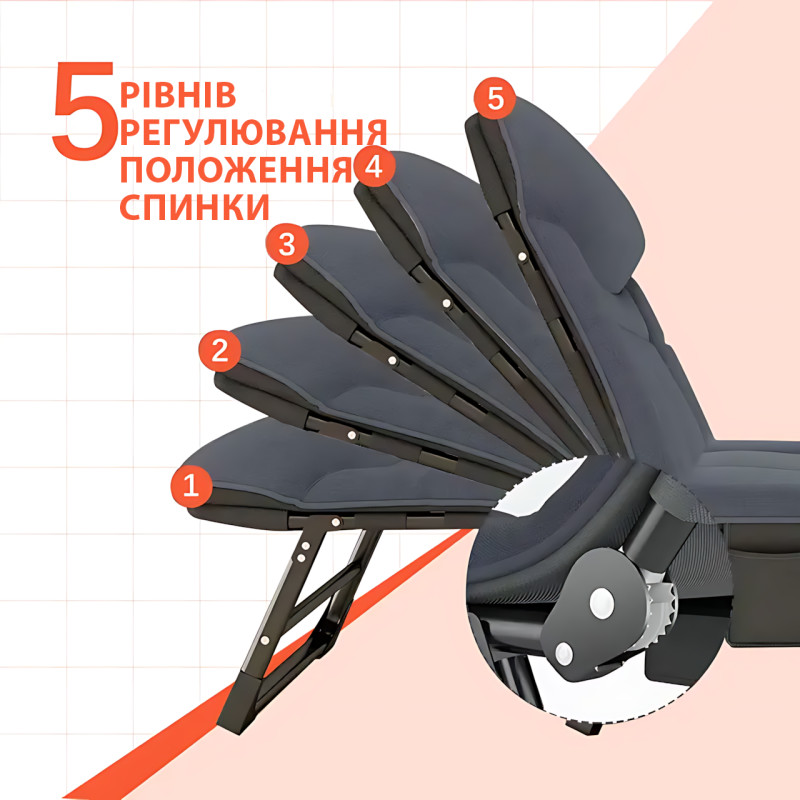 5 РІВНІВ РЕГУЛЮВАННЯ ПОЛОЖЕННЯ СПИНКИ

5

4

3

2

1