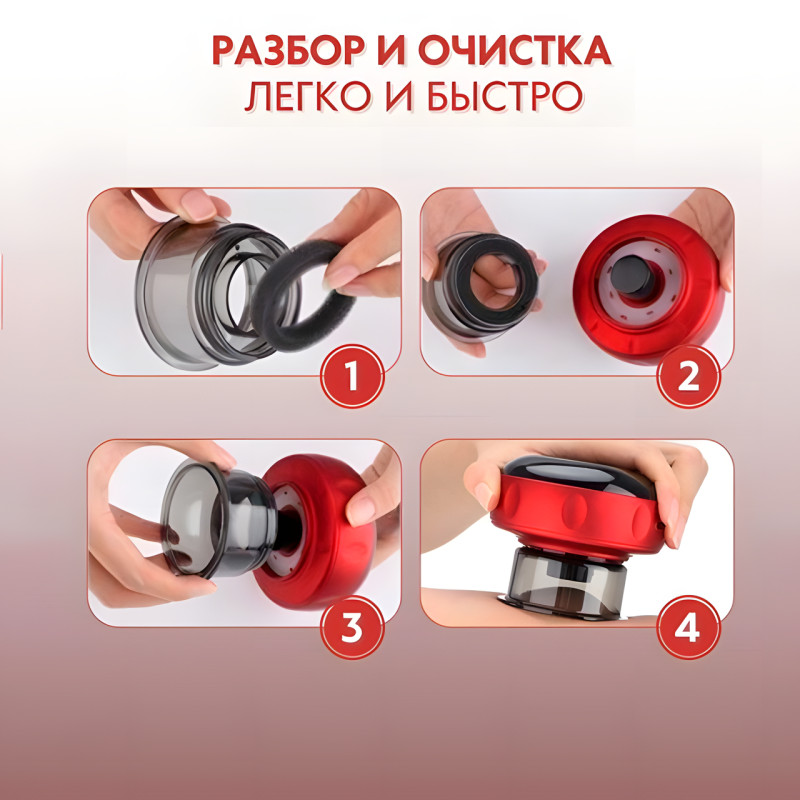 РАЗБОР И ОЧИСТКА
ЛЕГКО И БЫСТРО

1

2

3

4