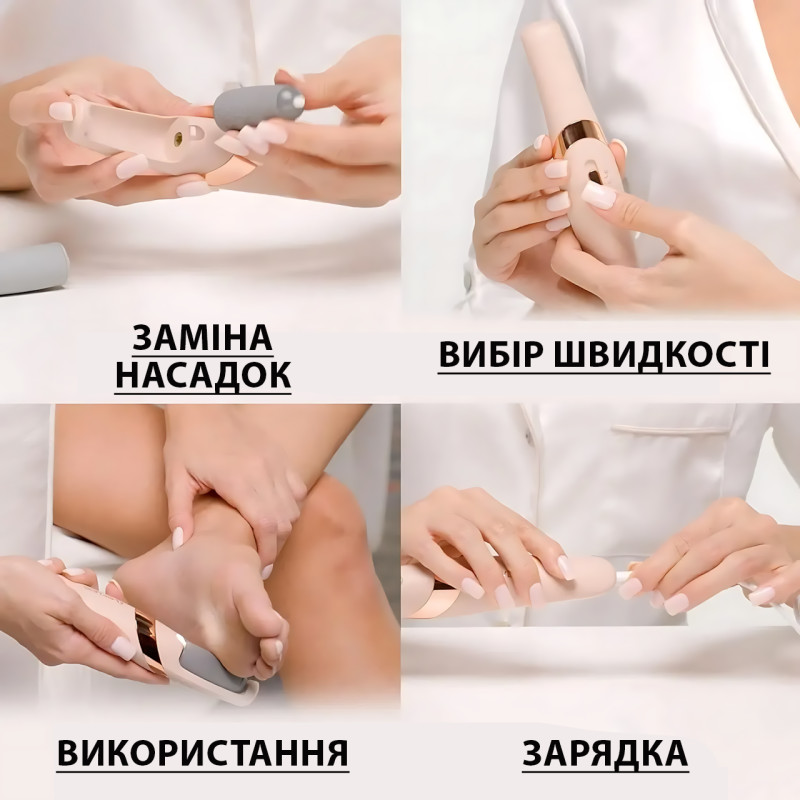 ЗАМІНА НАСАДОК

ВИБІР ШВИДКОСТІ

ВИКОРИСТАННЯ

ЗАРЯДКА