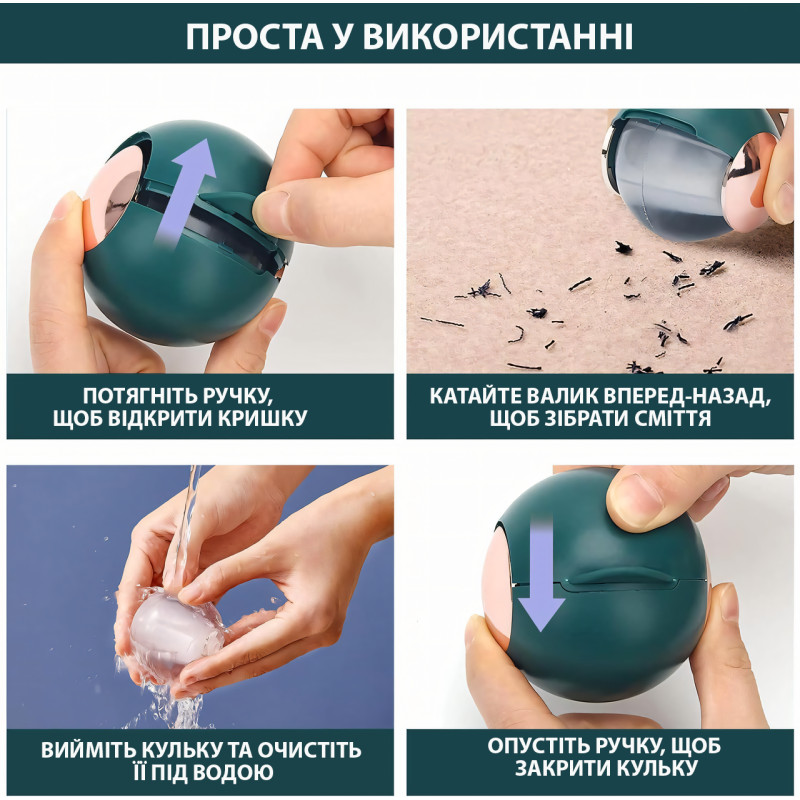 ПРОСТА У ВИКОРИСТАННІ

ПОТЯГНІТЬ РУЧКУ, ЩОБ ВІДКРИТИ КРИШКУ

КАТАЙТЕ ВАЛИК ВПЕРЕД-НАЗАД, ЩОБ ЗІБРАТИ СМІТТЯ

ВИЙМІТЬ КУЛЬКУ ТА ОЧИСТІТЬ ЇЇ ПІД ВОДОЮ

ОПУСТІТЬ РУЧКУ, ЩОБ ЗАКРИТИ КУЛЬКУ