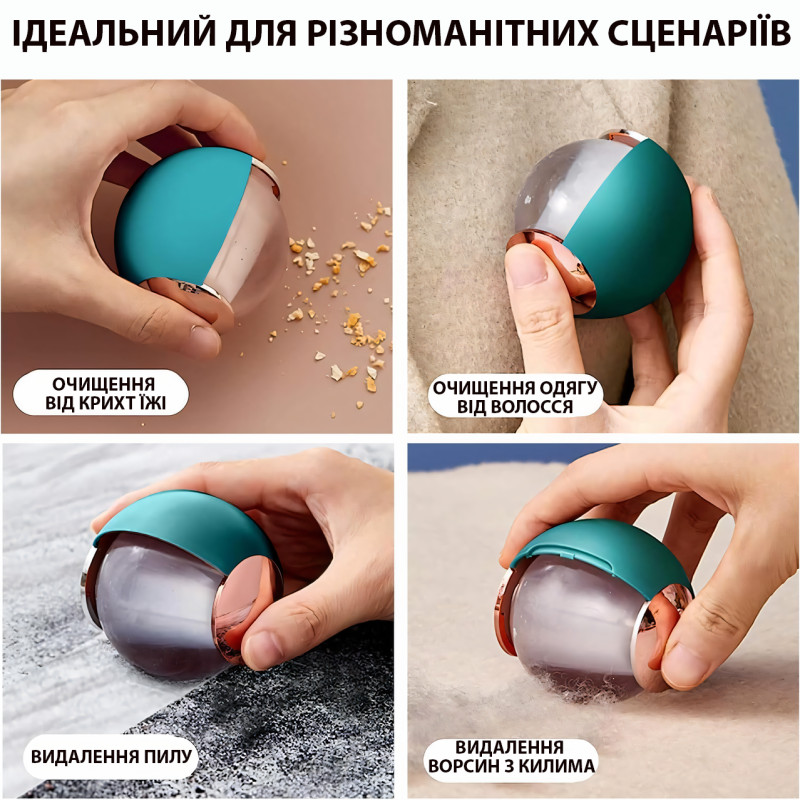 ІДЕАЛЬНИЙ ДЛЯ РІЗНОМАНІТНИХ СЦЕНАРІЇВ

ОЧИЩЕННЯ ВІД КРИХТ ЇЖІ

ОЧИЩЕННЯ ОДЯГУ ВІД ВОЛОССЯ

ВИДАЛЕННЯ ПИЛУ

ВИДАЛЕННЯ ВОРСИН З КИЛИМА