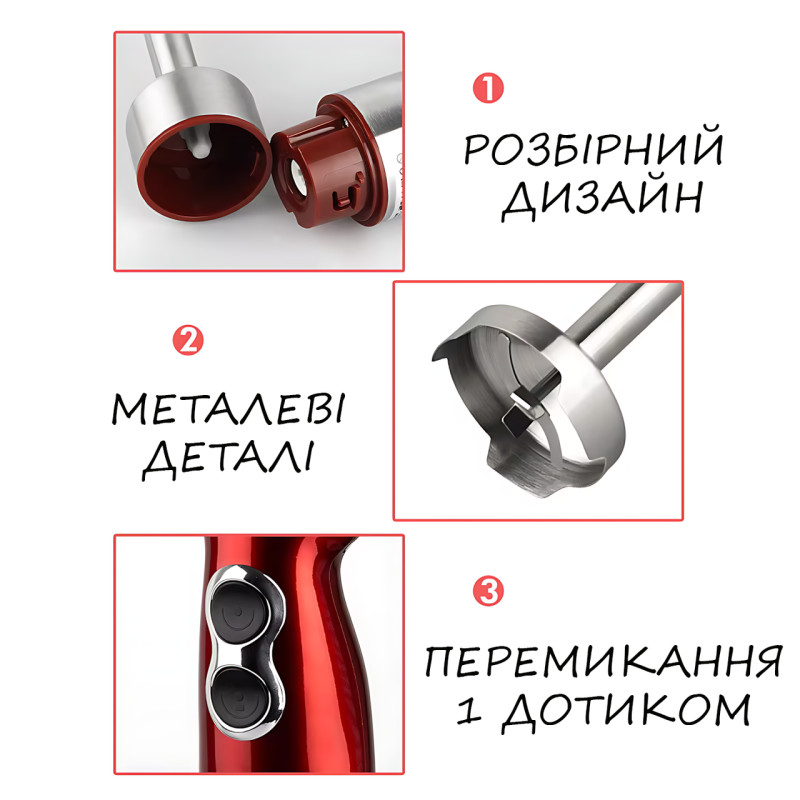 1

РОЗБІРНИЙ ДИЗАЙН

2

МЕТАЛЕВІ ДЕТАЛІ

3

ПЕРЕМИКАННЯ 1 ДОТИКОМ