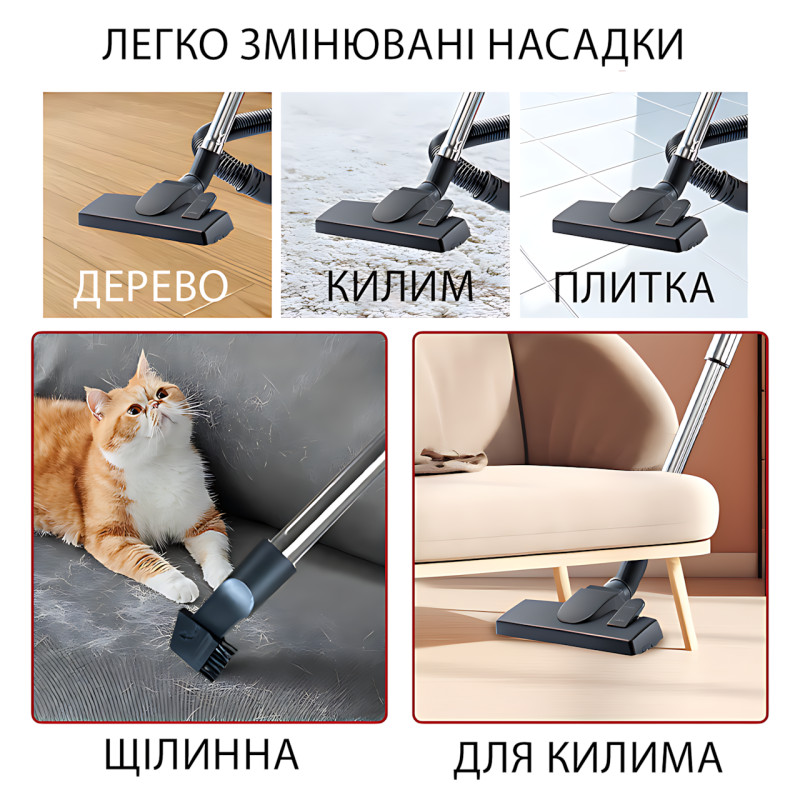 ЛЕГКО ЗМІНЮВАНІ НАСАДКИ

ДЕРЕВО

КИЛИМ

ПЛИТКА

ЩІЛИННА

ДЛЯ КИЛИМА