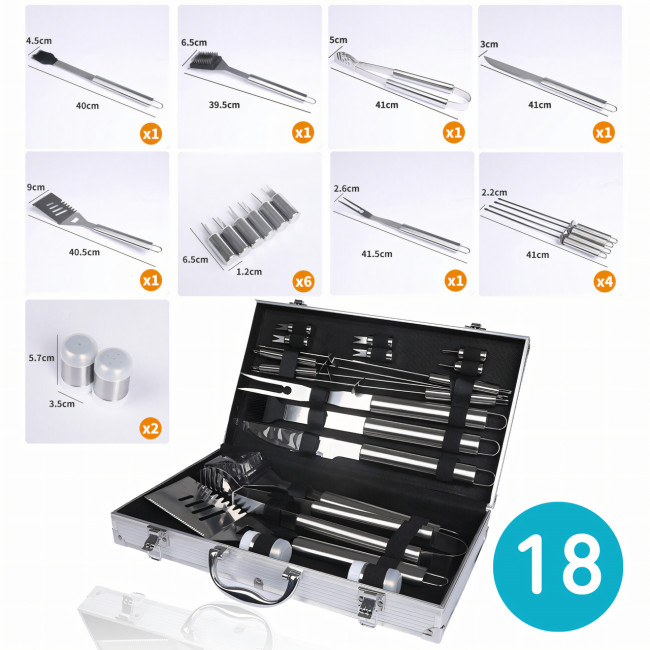 4.5cm
40cm
x1

6.5cm
39.5cm
x1

5cm
41cm
x1

3cm
41cm
x1

9cm
40.5cm
x1

6.5cm
1.2cm
x6

2.6cm
41.5cm
x1

2.2cm
41cm
x4

5.7cm
3.5cm
x2

18