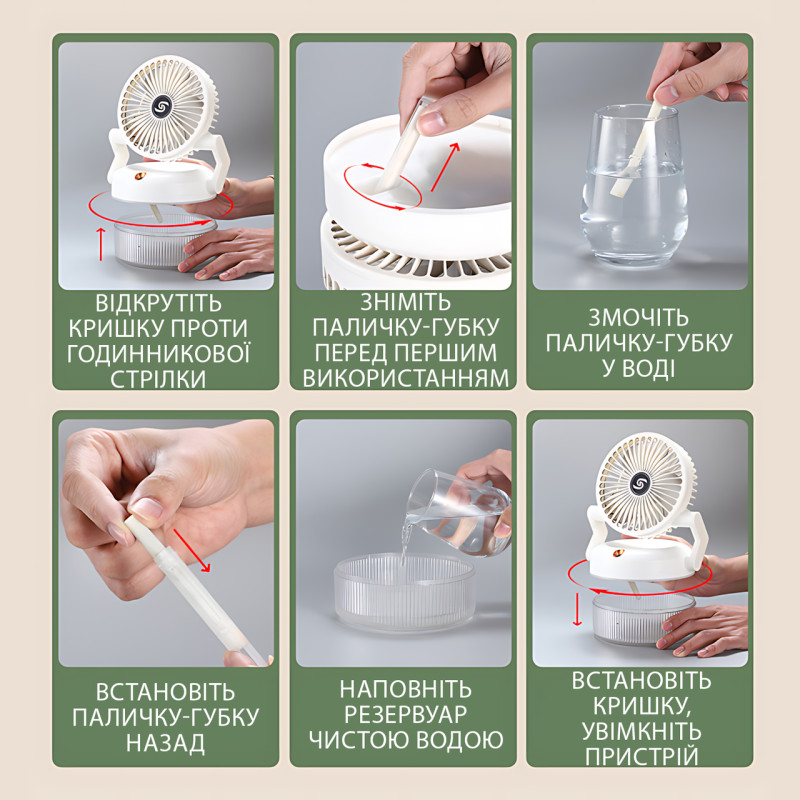 ВІДКРУТІТЬ КРИШКУ ПРОТИ ГОДИННИКОВОЇ СТРІЛКИ

ЗНІМІТЬ ПАЛИЧКУ-ГУБКУ ПЕРЕД ПЕРШИМ ВИКОРИСТАННЯМ

ЗМОЧІТЬ ПАЛИЧКУ-ГУБКУ У ВОДІ

ВСТАНОВІТЬ ПАЛИЧКУ-ГУБКУ НАЗАД

НАПОВНІТЬ РЕЗЕРВУАР ЧИСТОЮ ВОДОЮ

ВСТАНОВІТЬ КРИШКУ, УВІМКНІТЬ ПРИСТРІЙ