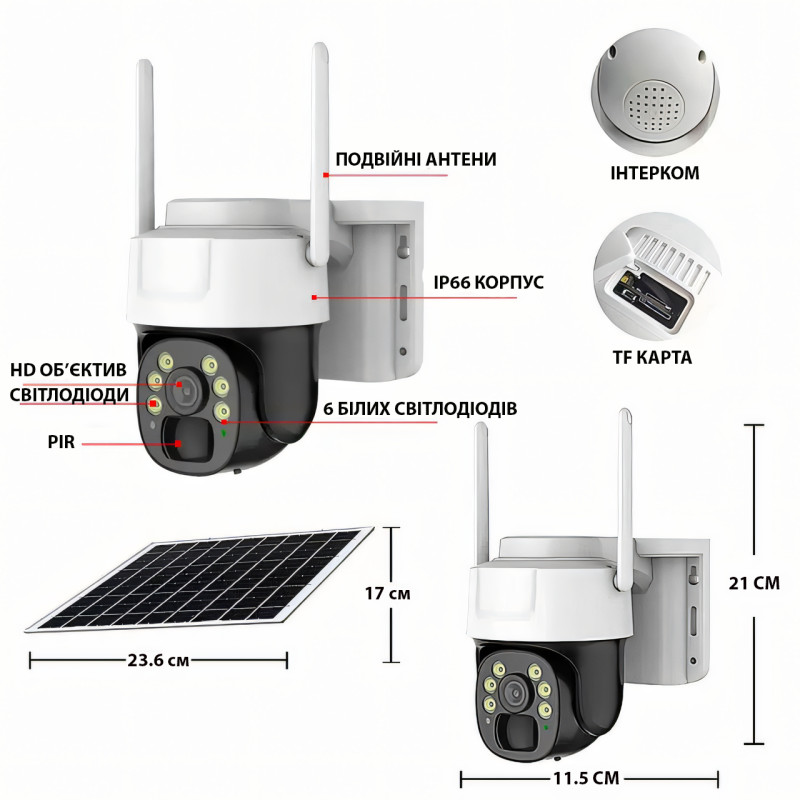 ПОДВІЙНІ АНТЕНИ

ІНТЕРКОМ

IP66 КОРПУС

TF КАРТА

HD ОБ'ЄКТИВ

СВІТЛОДІОДИ

6 БІЛИХ СВІТЛОДІОДІВ

PIR

17 см

23.6 см

21 CM

11.5 CM