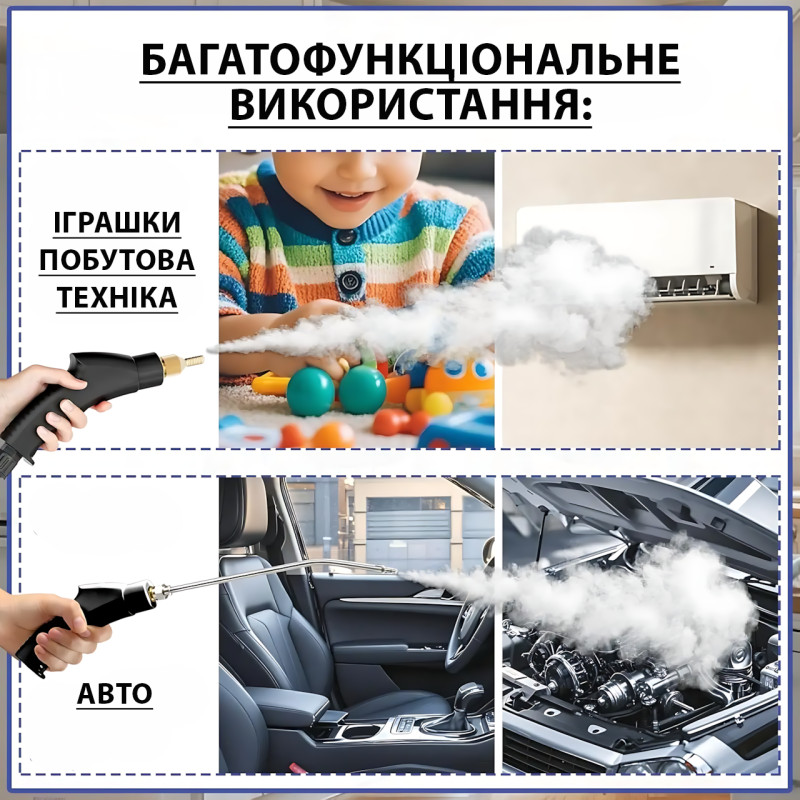 БАГАТОФУНКЦІОНАЛЬНЕ ВИКОРИСТАННЯ:

ІГРАШКИ
ПОБУТОВА
ТЕХНІКА

АВТО