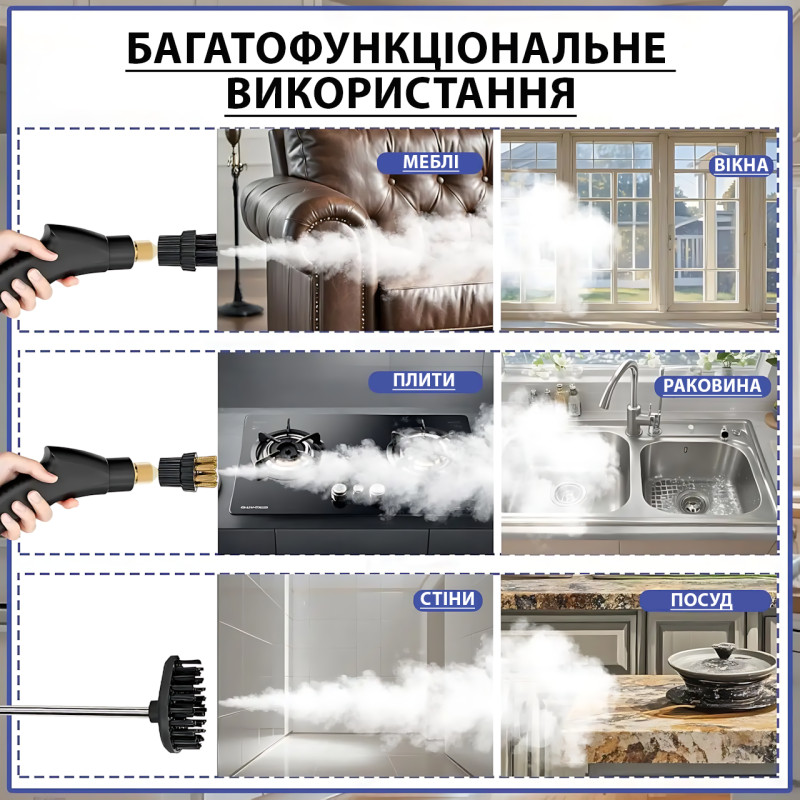 БАГАТОФУНКЦІОНАЛЬНЕ ВИКОРИСТАННЯ

МЕБЛІ

ВІКНА

ПЛИТИ

РАКОВИНА

СТІНИ

ПОСУД