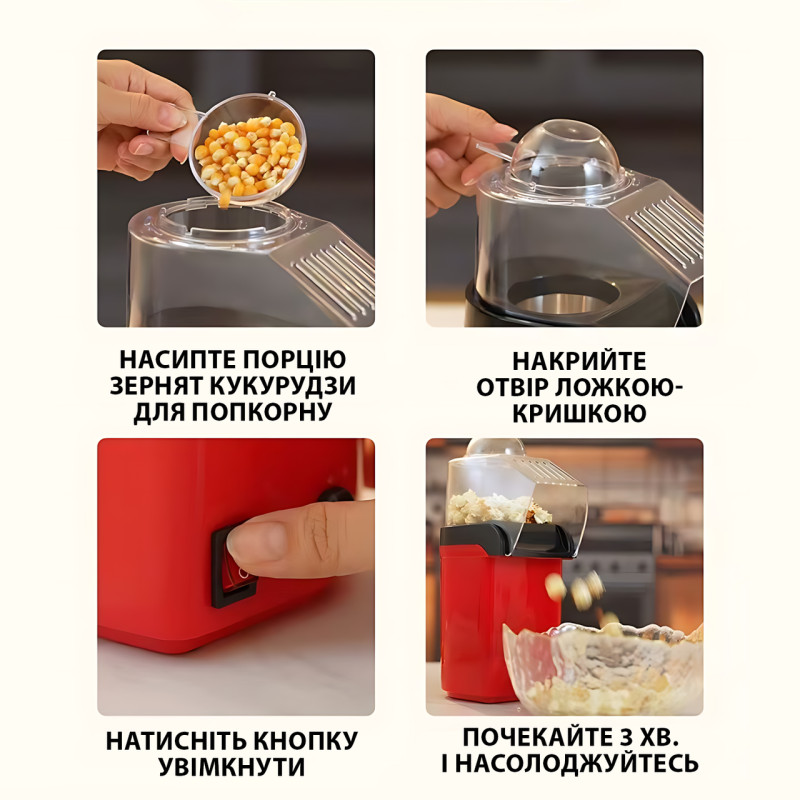 НАСИПТЕ ПОРЦІЮ ЗЕРНЯТ КУКУРУДЗИ ДЛЯ ПОПКОРНУ

НАКРИЙТЕ ОТВІР ЛОЖКОЮ-КРИШКОЮ

НАТИСНІТЬ КНОПКУ УВІМКНУТИ

ПОЧЕКАЙТЕ 3 ХВ. І НАСОЛОДЖУЙТЕСЬ