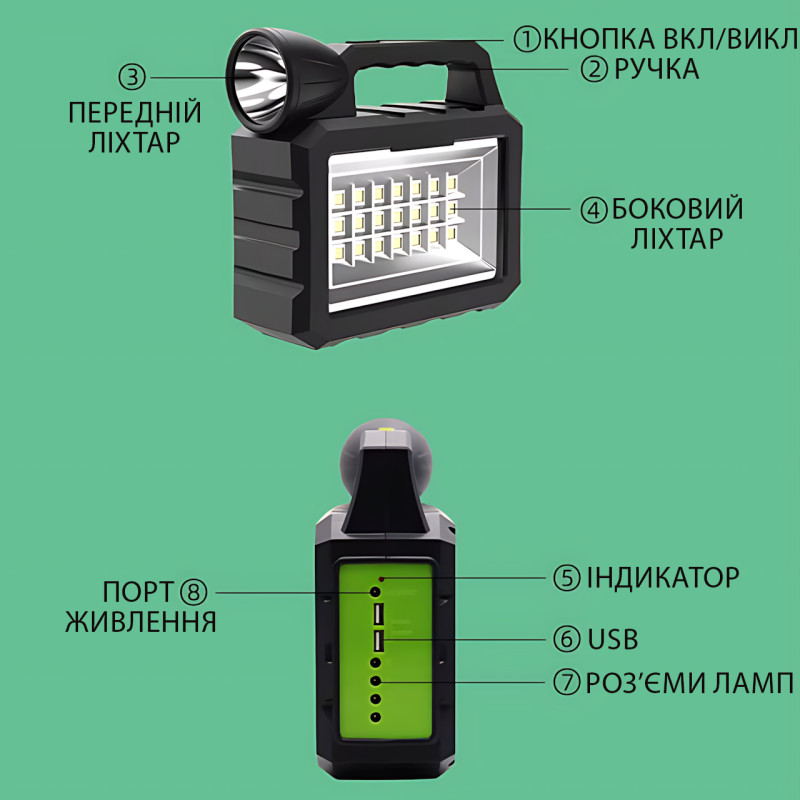 ①КНОПКА ВКЛ/ВИКЛ
② РУЧКА
③
ПЕРЕДНІЙ ЛІХТАР
④БОКОВИЙ ЛІХТАР
⑤ ІНДИКАТОР
ПОРТ ⑧ ЖИВЛЕННЯ
⑥ USB
⑦ РОЗ'ЄМИ ЛАМП