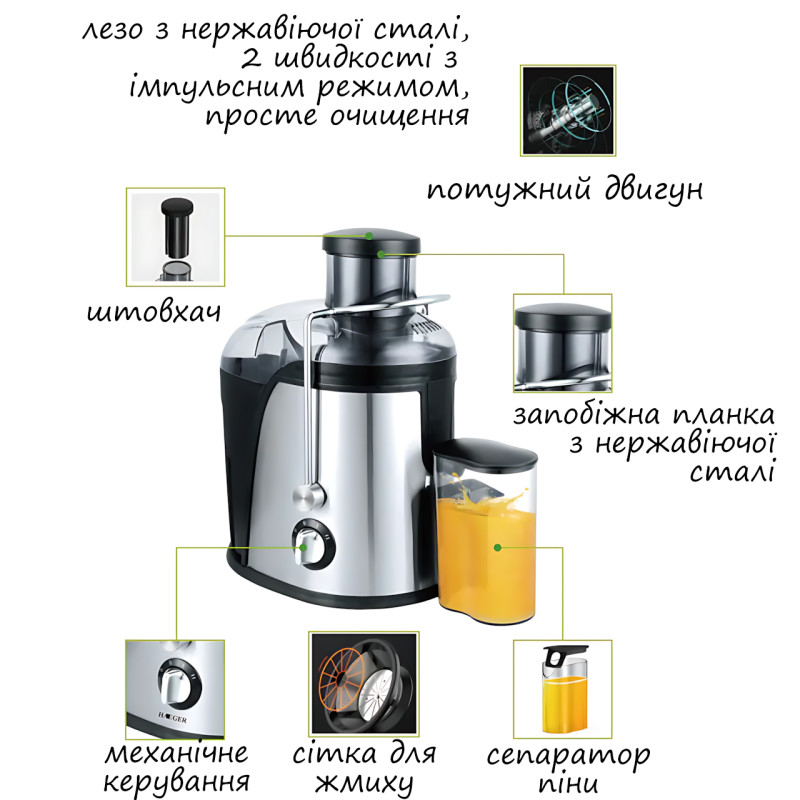 лезо з нержавіючої сталі, 2 швидкості з імпульсним режимом, просте очищення

потужний двигун

штовхач

запобіжна планка з нержавіючої сталі

HAEGER

механічне керування

сітка для жмиху

сепаратор піни