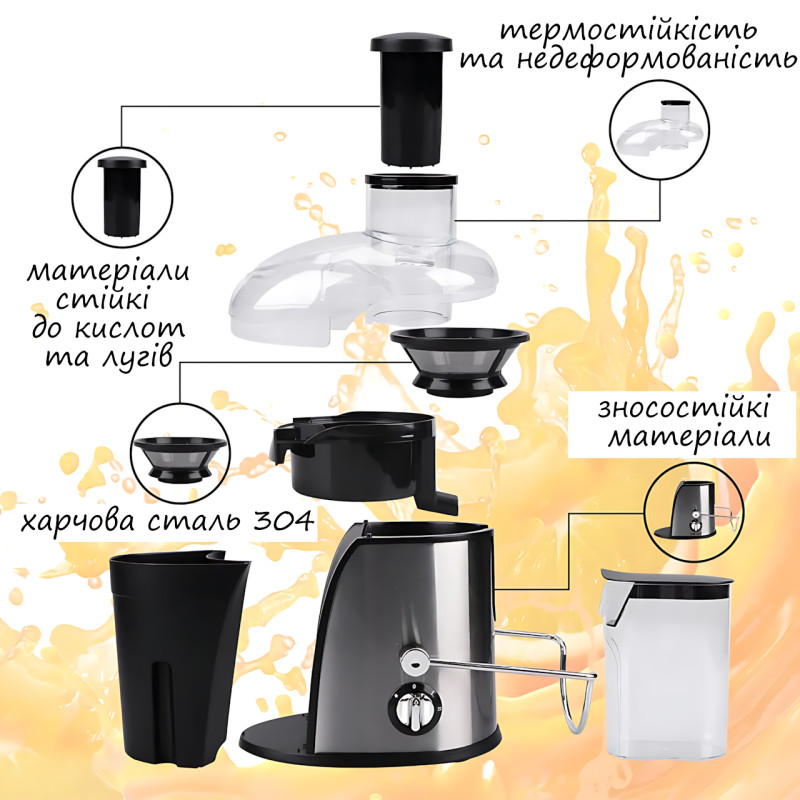 термостійкість та недеформованість

матеріали стійкі до кислот та лугів

зносостійкі матеріали

харчова сталь 304