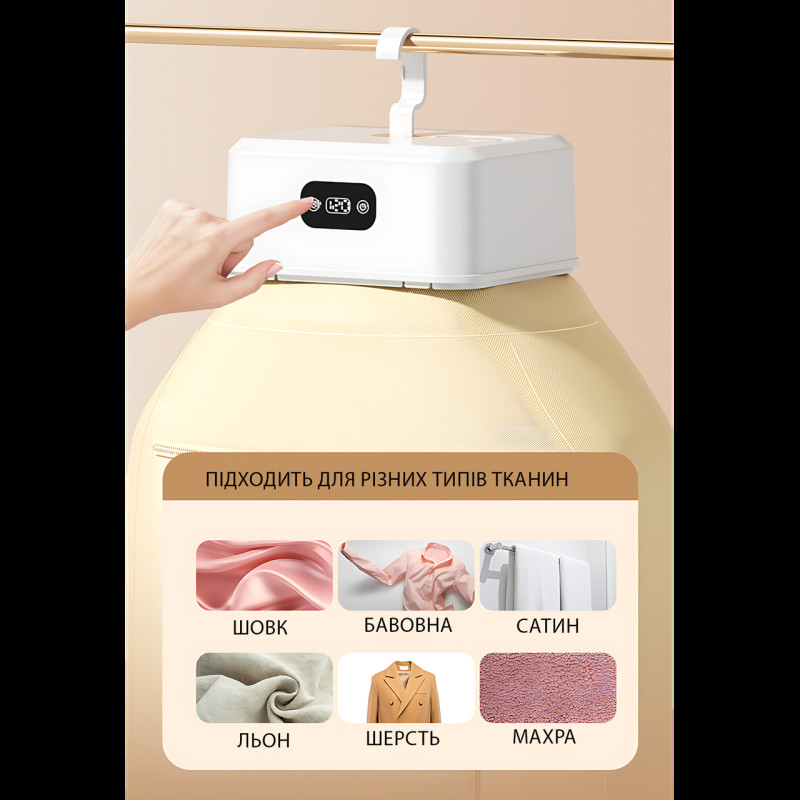 ПІДХОДИТЬ ДЛЯ РІЗНИХ ТИПІВ ТКАНИН

ШОВК
БАВОВНА
САТИН
ЛЬОН
ШЕРСТЬ
МАХРА