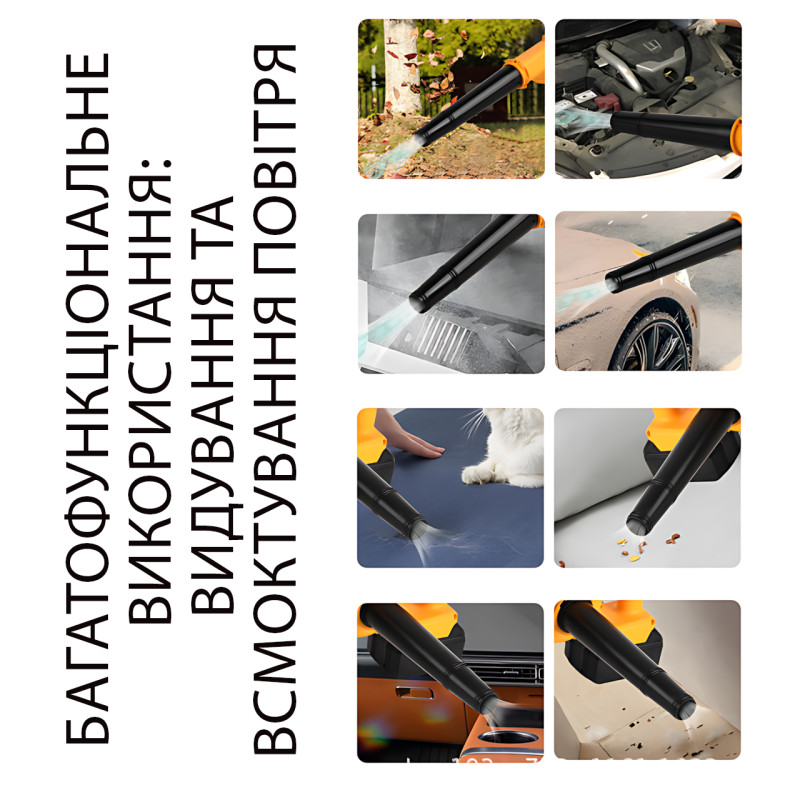 БАГАТОФУНКЦІОНАЛЬНЕ ВИКОРИСТАННЯ: ВИДУВАННЯ ТА ВСМОКТУВАННЯ ПОВІТРЯ