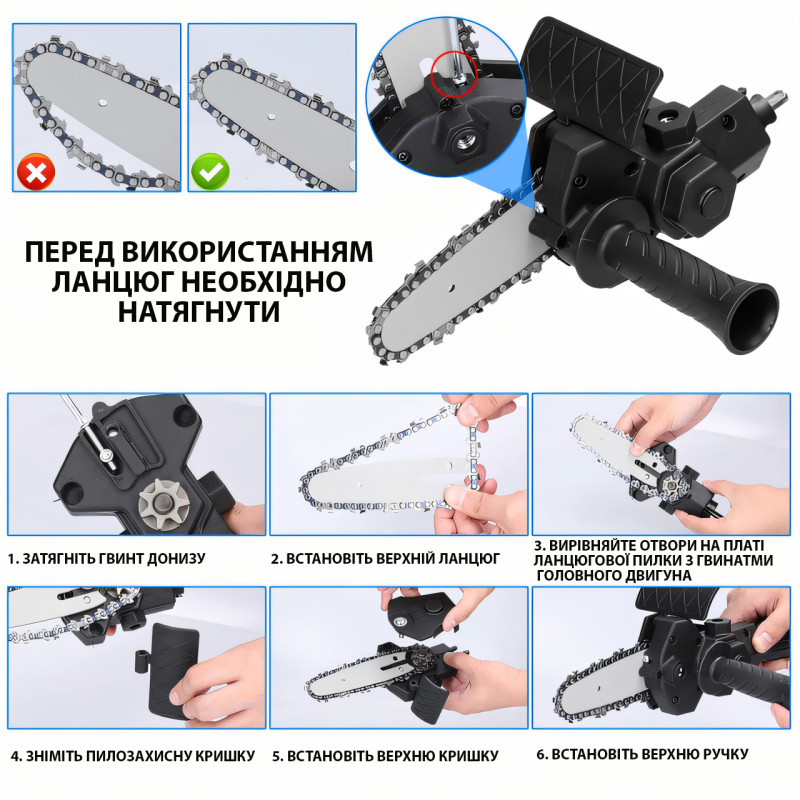 ПЕРЕД ВИКОРИСТАННЯМ ЛАНЦЮГ НЕОБХІДНО НАТЯГНУТИ

1. ЗАТЯГНІТЬ ГВИНТ ДОНИЗУ

2. ВСТАНОВІТЬ ВЕРХНІЙ ЛАНЦЮГ

3. ВИРІВНЯЙТЕ ОТВОРИ НА ПЛАТІ ЛАНЦЮГОВОЇ ПИЛКИ З ГВИНАТМИ ГОЛОВНОГО ДВИГУНА

4. ЗНІМІТЬ ПИЛОЗАХИСНУ КРИШКУ

5. ВСТАНОВІТЬ ВЕРХНЮ КРИШКУ

6. ВСТАНОВІТЬ ВЕРХНЮ РУЧКУ