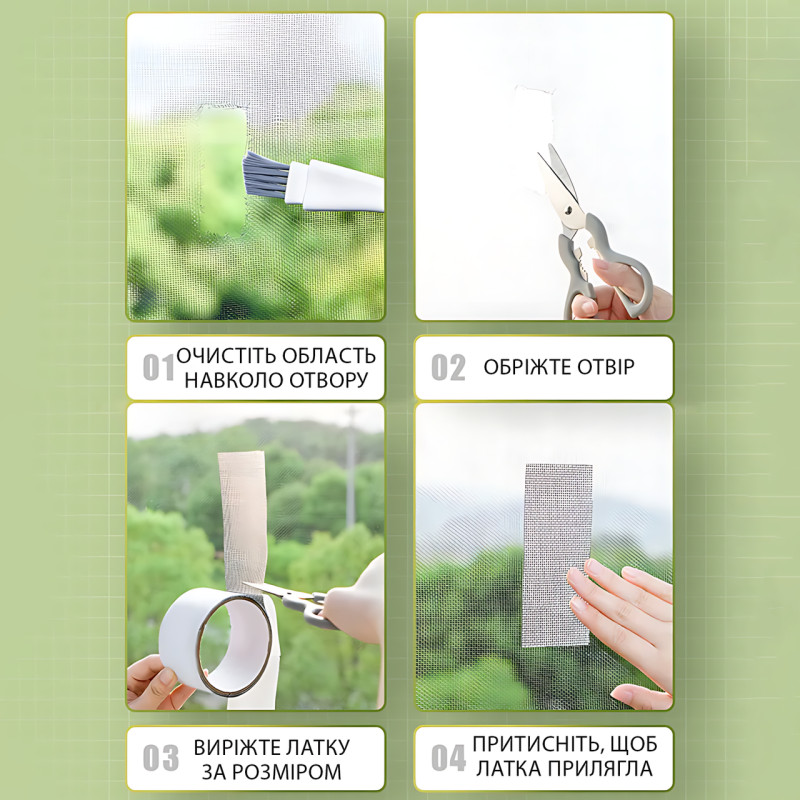 01 ОЧИСТІТЬ ОБЛАСТЬ НАВКОЛО ОТВОРУ

02 ОБРІЖТЕ ОТВІР

03 ВИРІЖТЕ ЛАТКУ ЗА РОЗМІРОМ

04 ПРИТИСНІТЬ, ЩОБ ЛАТКА ПРИЛЯГЛА