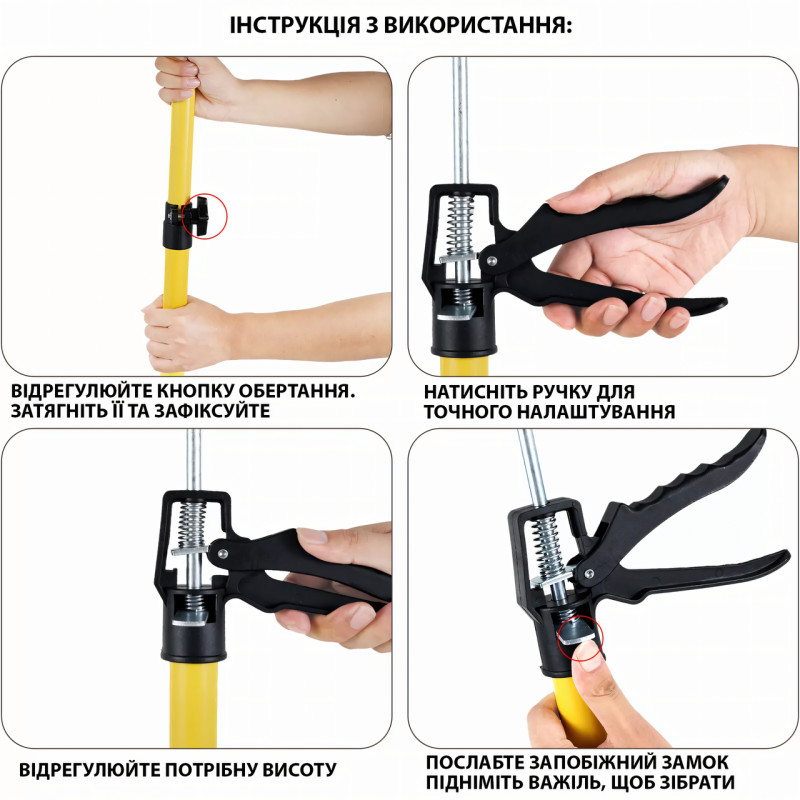 ІНСТРУКЦІЯ З ВИКОРИСТАННЯ:

ВІДРЕГУЛЮЙТЕ КНОПКУ ОБЕРТАННЯ. ЗАТЯГНІТЬ ЇЇ ТА ЗАФІКСУЙТЕ

НАТИСНІТЬ РУЧКУ ДЛЯ ТОЧНОГО НАЛАШТУВАННЯ

ВІДРЕГУЛЮЙТЕ ПОТРІБНУ ВИСОТУ

ПОСЛАБТЕ ЗАПОБІЖНИЙ ЗАМОК ПІДНІМІТЬ ВАЖІЛЬ, ЩОБ ЗІБРАТИ