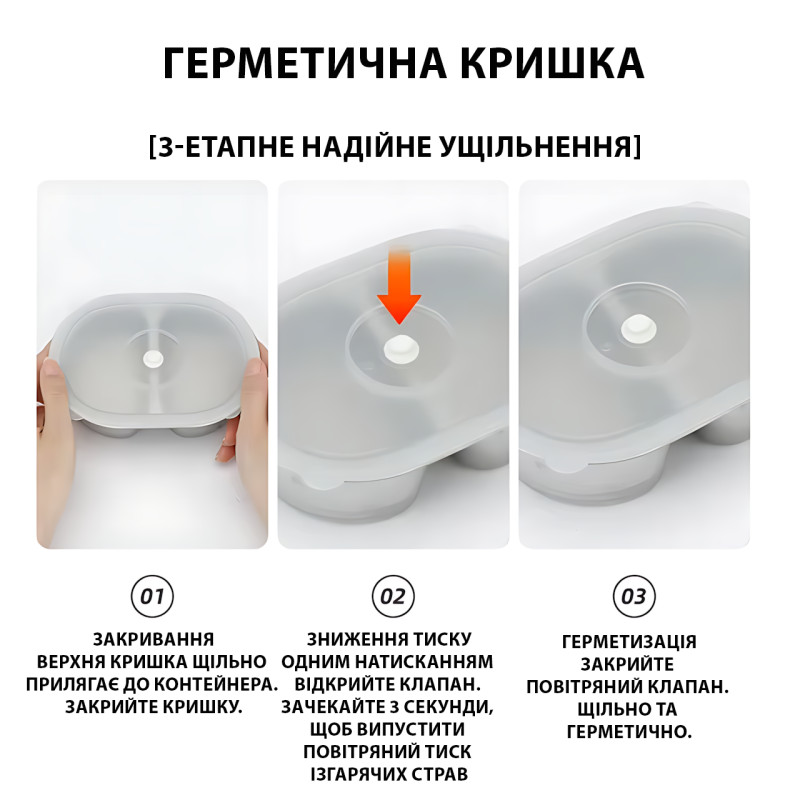 ГЕРМЕТИЧНА КРИШКА

[3-ЕТАПНЕ НАДІЙНЕ УЩІЛЬНЕННЯ]

01

ЗАКРИВАННЯ
ВЕРХНЯ КРИШКА ЩІЛЬНО ПРИЛЯГАЄ ДО КОНТЕЙНЕРА. ЗАКРИЙТЕ КРИШКУ.

02

ЗНИЖЕННЯ ТИСКУ
ОДНИМ НАТИСКАННЯМ ВІДКРИЙТЕ КЛАПАН. ЗАЧЕКАЙТЕ 3 СЕКУНДИ, ЩОБ ВИПУСТИТИ ПОВІТРЯНИЙ ТИСК ІЗГАРЯЧИХ СТРАВ

03

ГЕРМЕТИЗАЦІЯ
ЗАКРИЙТЕ ПОВІТРЯНИЙ КЛАПАН. ЩІЛЬНО ТА ГЕРМЕТИЧНО.