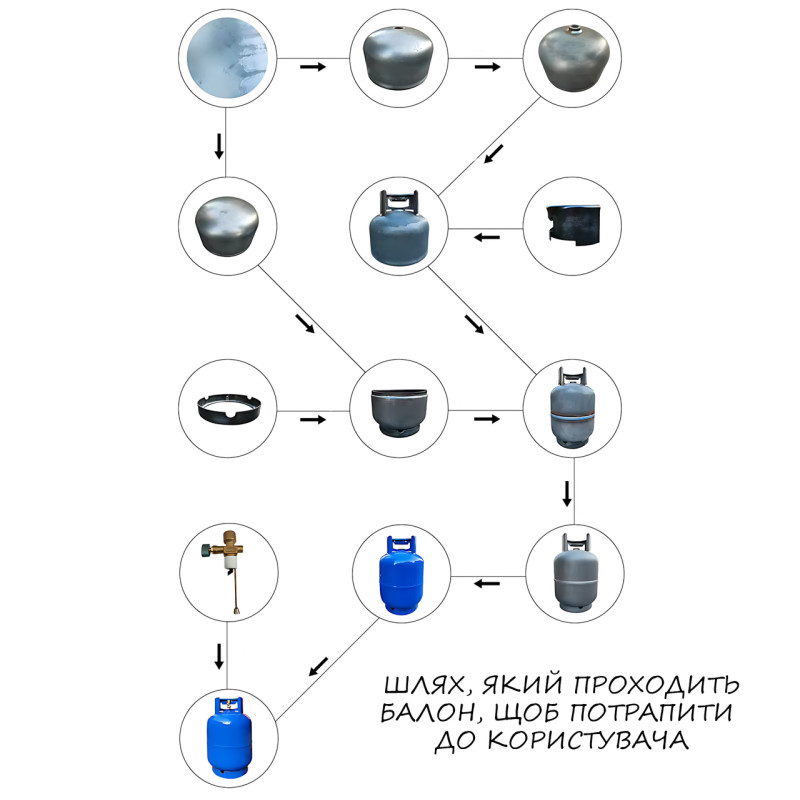 ШЛЯХ, ЯКИЙ ПРОХОДИТЬ БАЛОН, ЩОБ ПОТРАПИТИ ДО КОРИСТУВАЧА