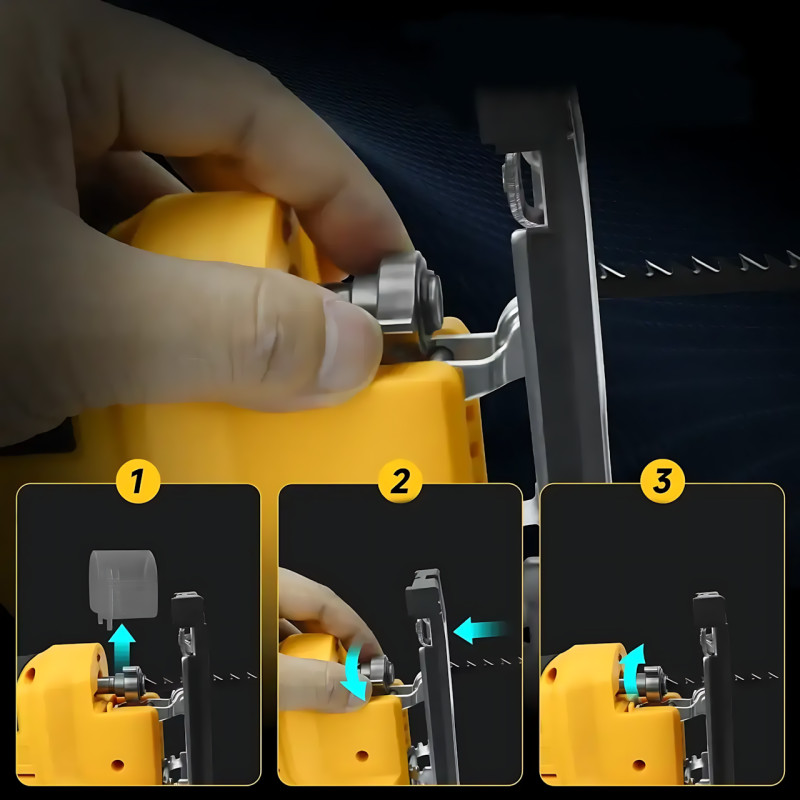 1

2

3