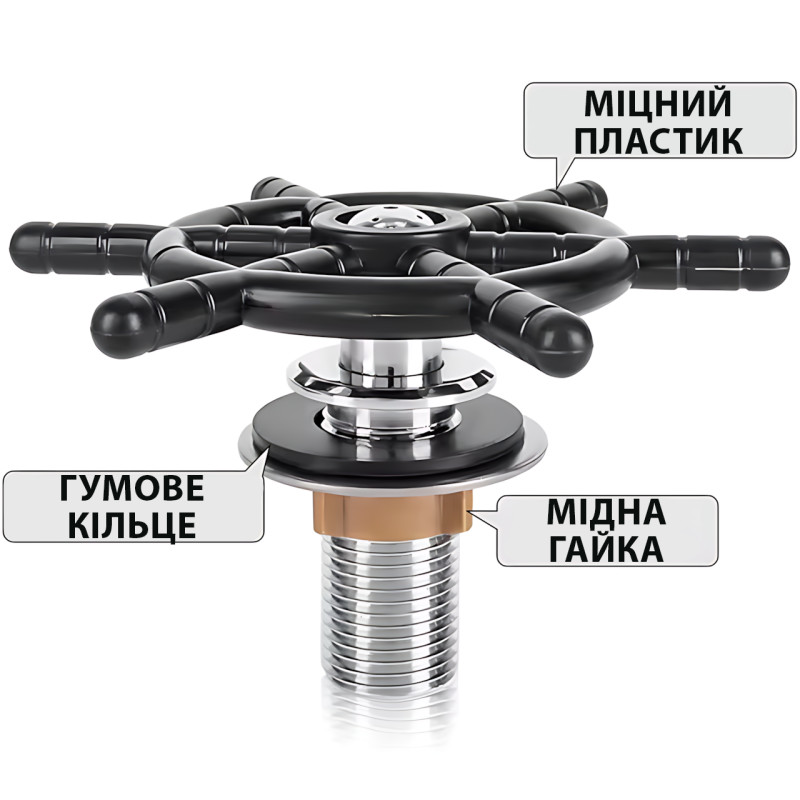 МІЦНИЙ ПЛАСТИК

ГУМОВЕ КІЛЬЦЕ

МІДНА ГАЙКА