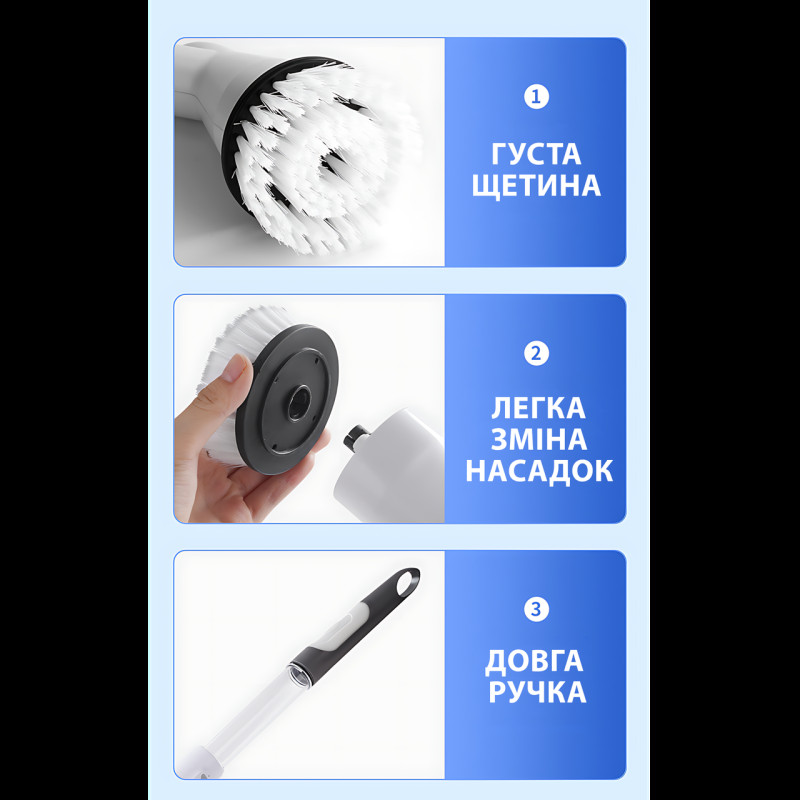 1

ГУСТА ЩЕТИНА

2

ЛЕГКА ЗМІНА НАСАДОК

3

ДОВГА РУЧКА