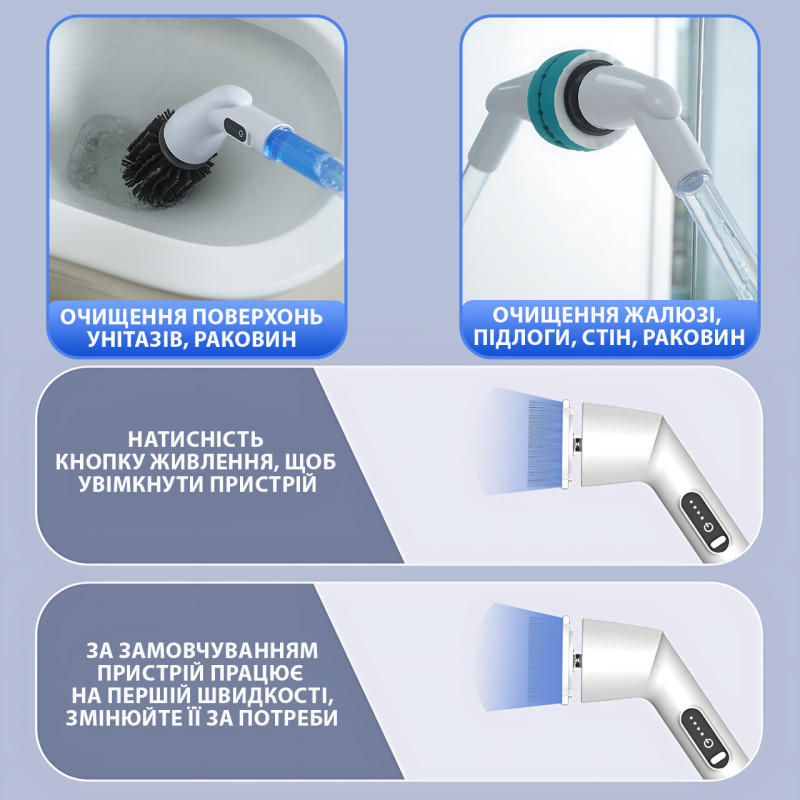 ОЧИЩЕННЯ ПОВЕРХОНЬ УНІТАЗІВ, РАКОВИН

ОЧИЩЕННЯ ЖАЛЮЗІ, ПІДЛОГИ, СТІН, РАКОВИН

НАТИСНІСТЬ КНОПКУ ЖИВЛЕННЯ, ЩОБ УВІМКНУТИ ПРИСТРІЙ

ЗА ЗАМОВЧУВАННЯМ ПРИСТРІЙ ПРАЦЮЄ НА ПЕРШІЙ ШВИДКОСТІ, ЗМІНЮЙТЕ ЇЇ ЗА ПОТРЕБИ