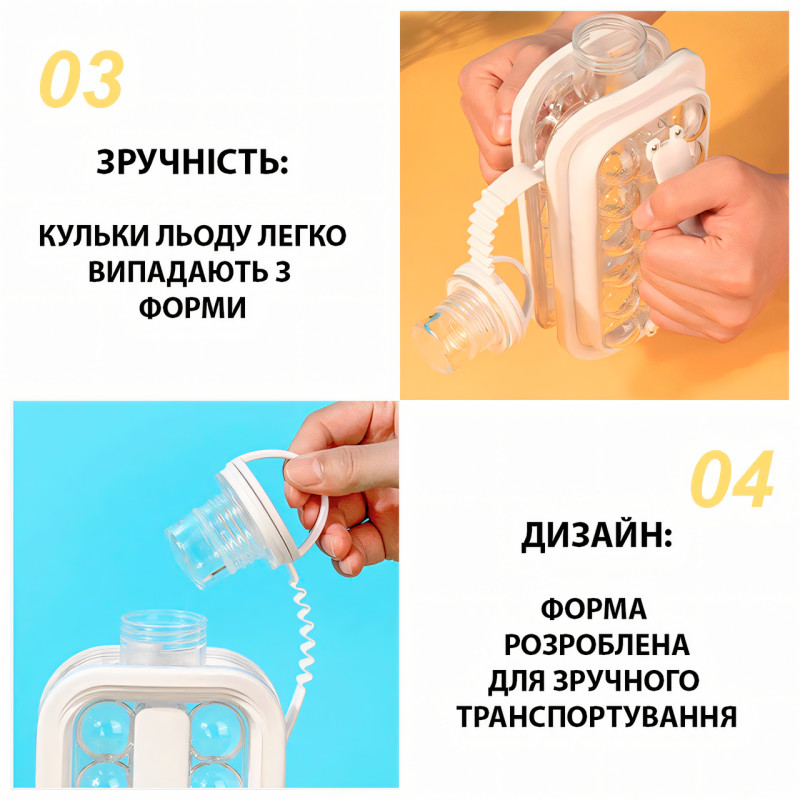 03

ЗРУЧНІСТЬ:

КУЛЬКИ ЛЬОДУ ЛЕГКО ВИПАДАЮТЬ З ФОРМИ

04

ДИЗАЙН:

ФОРМА РОЗРОБЛЕНА ДЛЯ ЗРУЧНОГО ТРАНСПОРТУВАННЯ