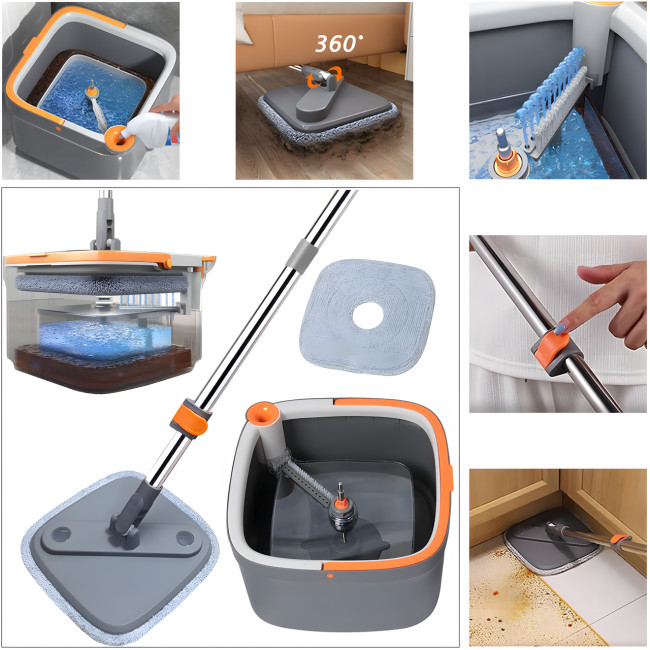 360°