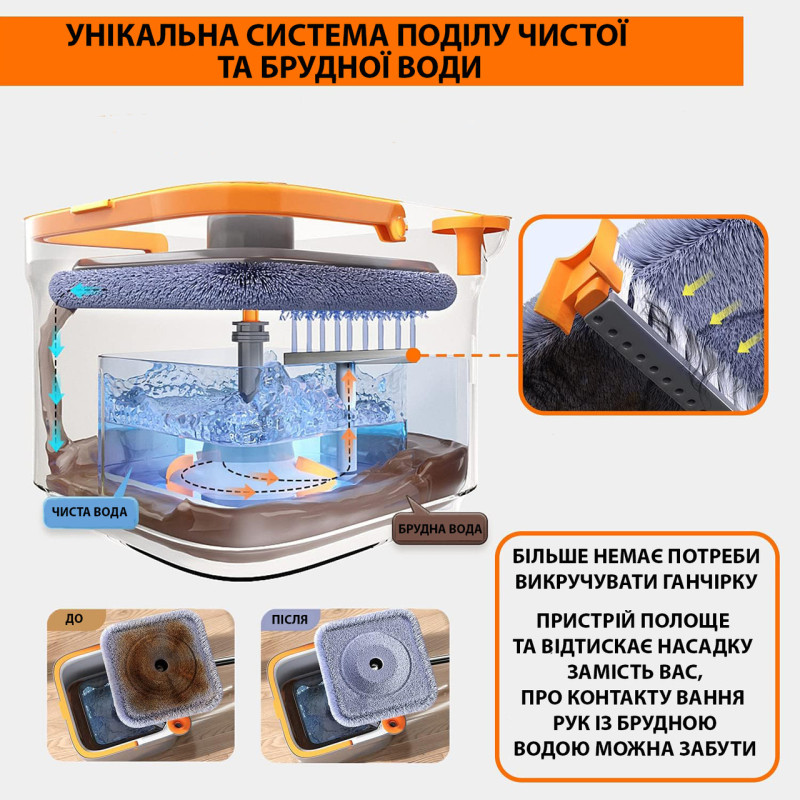 УНІКАЛЬНА СИСТЕМА ПОДІЛУ ЧИСТОЇ ТА БРУДНОЇ ВОДИ

ЧИСТА ВОДА

БРУДНА ВОДА

ДО

ПІСЛЯ

БІЛЬШЕ НЕМАЄ ПОТРЕБИ ВИКРУЧУВАТИ ГАНЧІРКУ

ПРИСТРІЙ ПОЛОЩЕ ТА ВІДТИСКАЄ НАСАДКУ ЗАМІСТЬ ВАС, ПРО КОНТАКТУ ВАННЯ РУК ІЗ БРУДНОЮ ВОДОЮ МОЖНА ЗАБУТИ