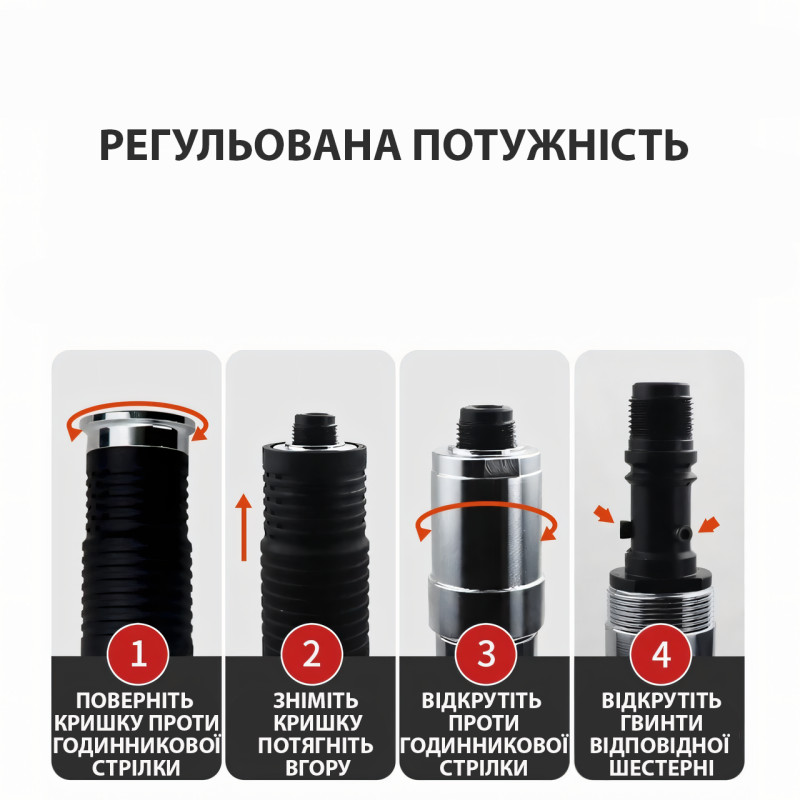 РЕГУЛЬОВАНА ПОТУЖНІСТЬ

1
ПОВЕРНІТЬ КРИШКУ ПРОТИ ГОДИННИКОВОЇ СТРІЛКИ

2
ЗНІМІТЬ КРИШКУ ПОТЯГНІТЬ ВГОРУ

3
ВІДКРУТІТЬ ПРОТИ ГОДИННИКОВОЇ СТРІЛКИ

4
ВІДКРУТІТЬ ГВИНТИ ВІДПОВІДНОЇ ШЕСТЕРНІ