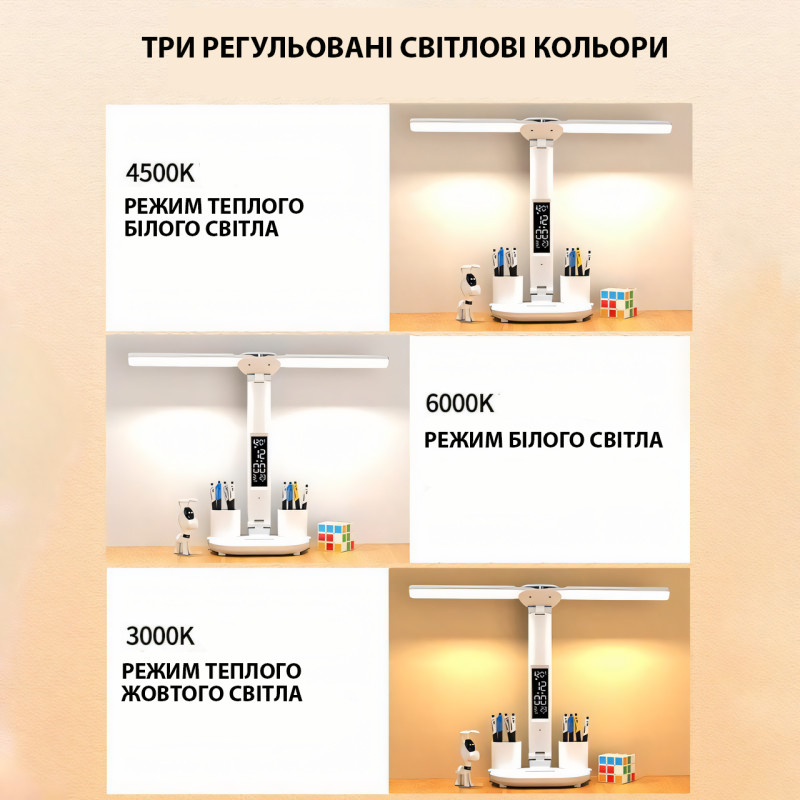 ТРИ РЕГУЛЬОВАНІ СВІТЛОВІ КОЛЬОРИ

4500K

РЕЖИМ ТЕПЛОГО БІЛОГО СВІТЛА

6000K

РЕЖИМ БІЛОГО СВІТЛА

3000K

РЕЖИМ ТЕПЛОГО ЖОВТОГО СВІТЛА